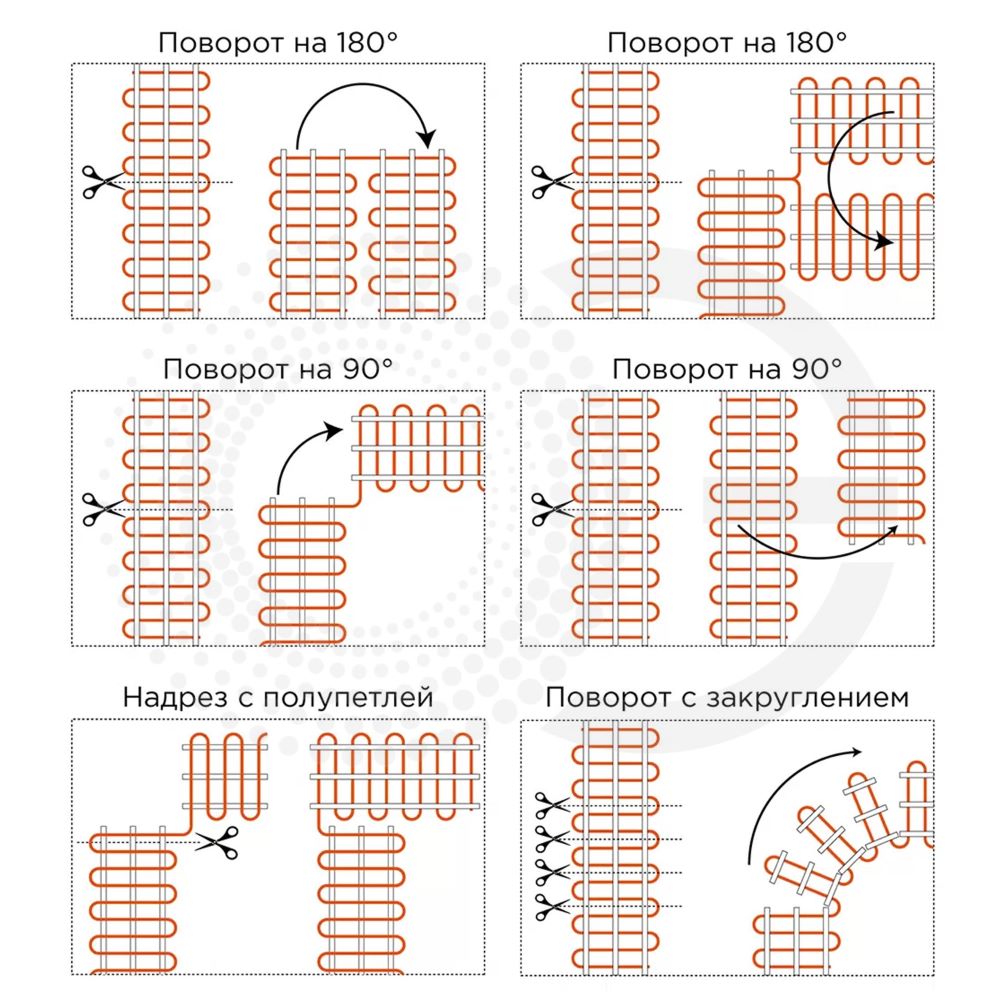 Поворот на 180°

Поворот на 180°

Поворот на 90°

Поворот на 90°

Надрез с полупетлей

Поворот с закруглением