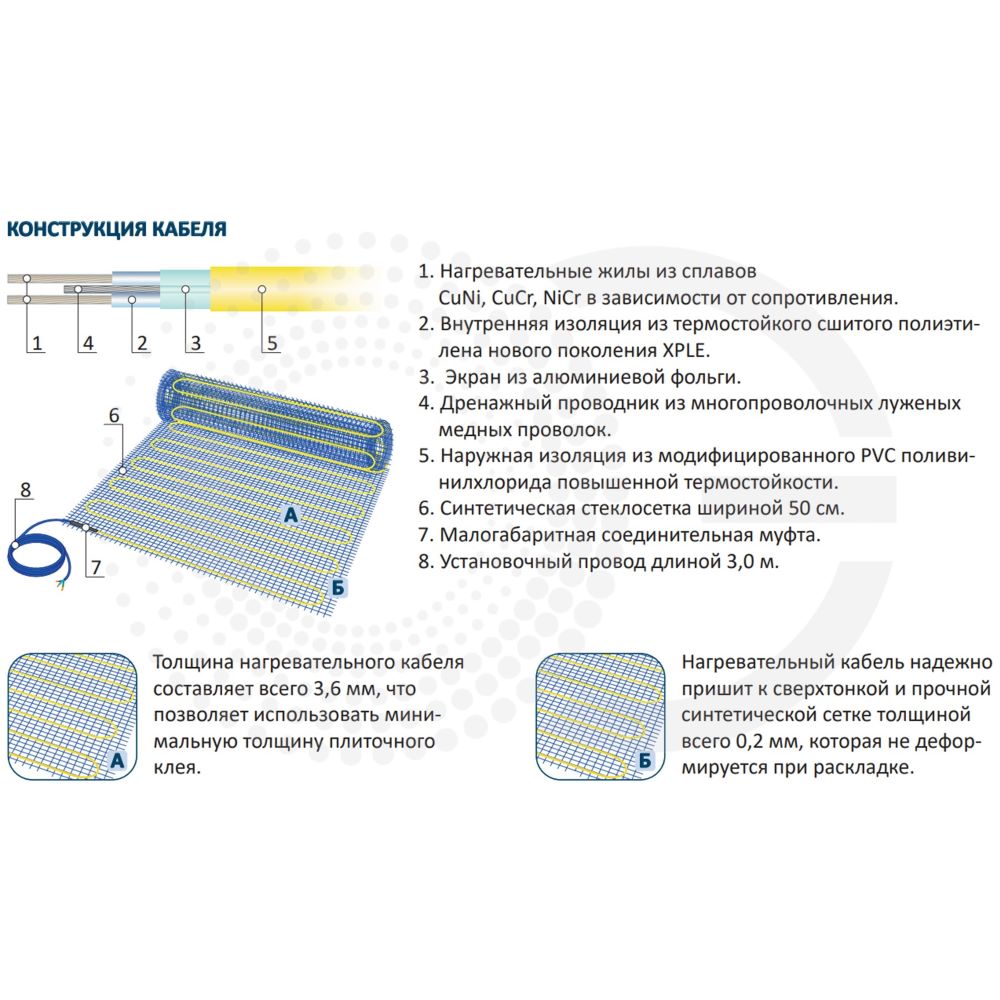 КОНСТРУКЦИЯ КАБЕЛЯ

1 4 2 3 5

6

8

7

А

Б

1. Нагревательные жилы из сплавов CuNi, CuCr, NiCr в зависимости от сопротивления.
2. Внутренняя изоляция из термостойкого сшитого полиэтилена нового поколения XPLE.
3. Экран из алюминиевой фольги.
4. Дренажный проводник из многопроволочных луженых медных проволок.
5. Наружная изоляция из модифицированного PVC поливинилхлорида повышенной термостойкости.
6. Синтетическая стеклосетка шириной 50 см.
7. Малогабаритная соединительная муфта.
8. Установочный провод длиной 3,0 м.

А

Толщина нагревательного кабеля составляет всего 3,6 мм, что позволяет использовать минимальную толщину плиточного клея.

Б

Нагревательный кабель надежно пришит к сверхтонкой и прочной синтетической сетке толщиной всего 0,2 мм, которая не деформируется при раскладке.