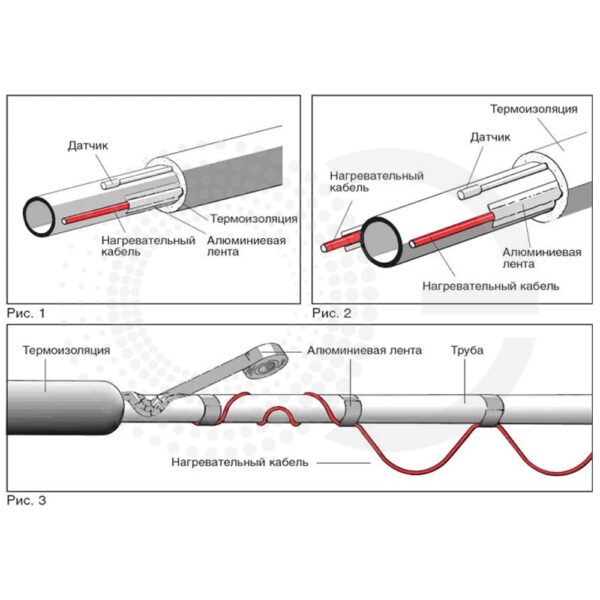 Датчик

Термоизоляция

Нагревательный кабель

Алюминиевая лента

Рис. 1

Термоизоляция

Датчик

Нагревательный кабель

Алюминиевая лента

Нагревательный кабель

Рис. 2

Термоизоляция

Алюминиевая лента

Труба

Нагревательный кабель

Рис. 3