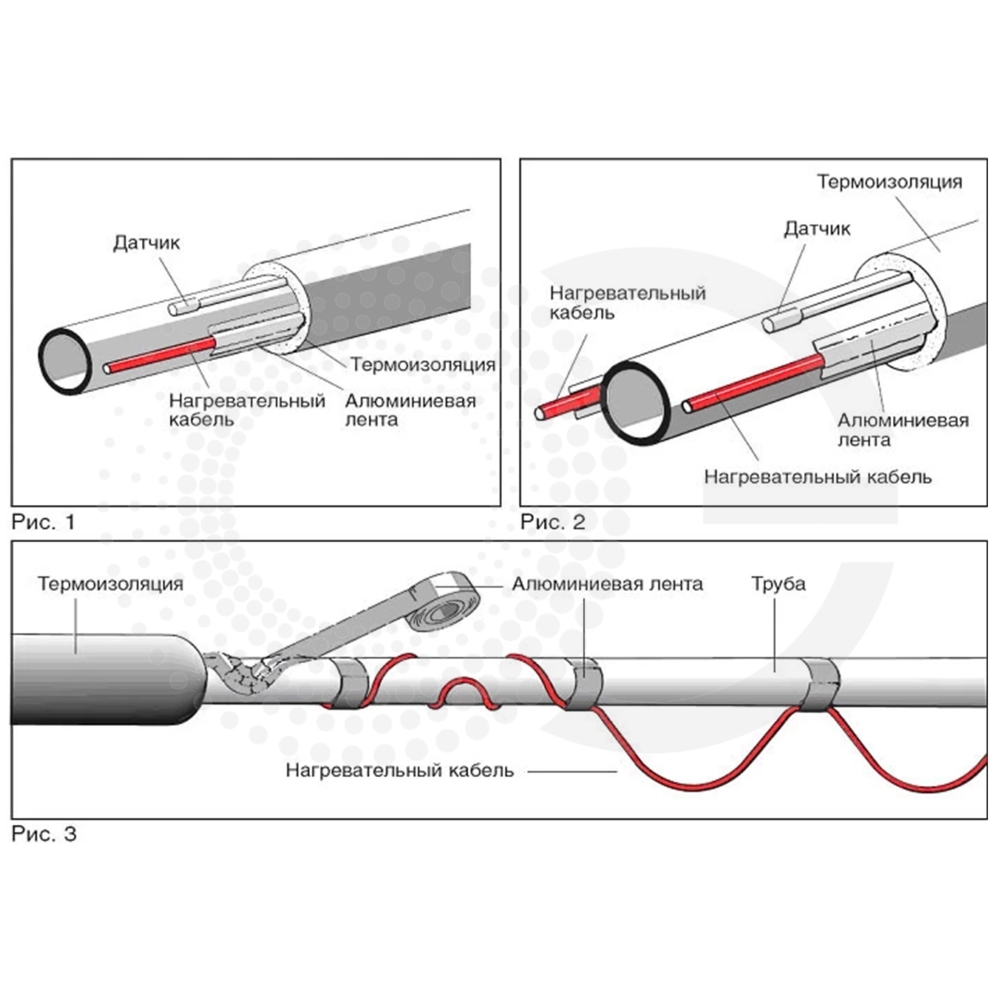 Датчик

Термоизоляция

Нагревательный кабель

Алюминиевая лента

Рис. 1

Термоизоляция

Датчик

Нагревательный кабель

Алюминиевая лента

Нагревательный кабель

Рис. 2

Термоизоляция

Алюминиевая лента

Труба

Нагревательный кабель

Рис. 3